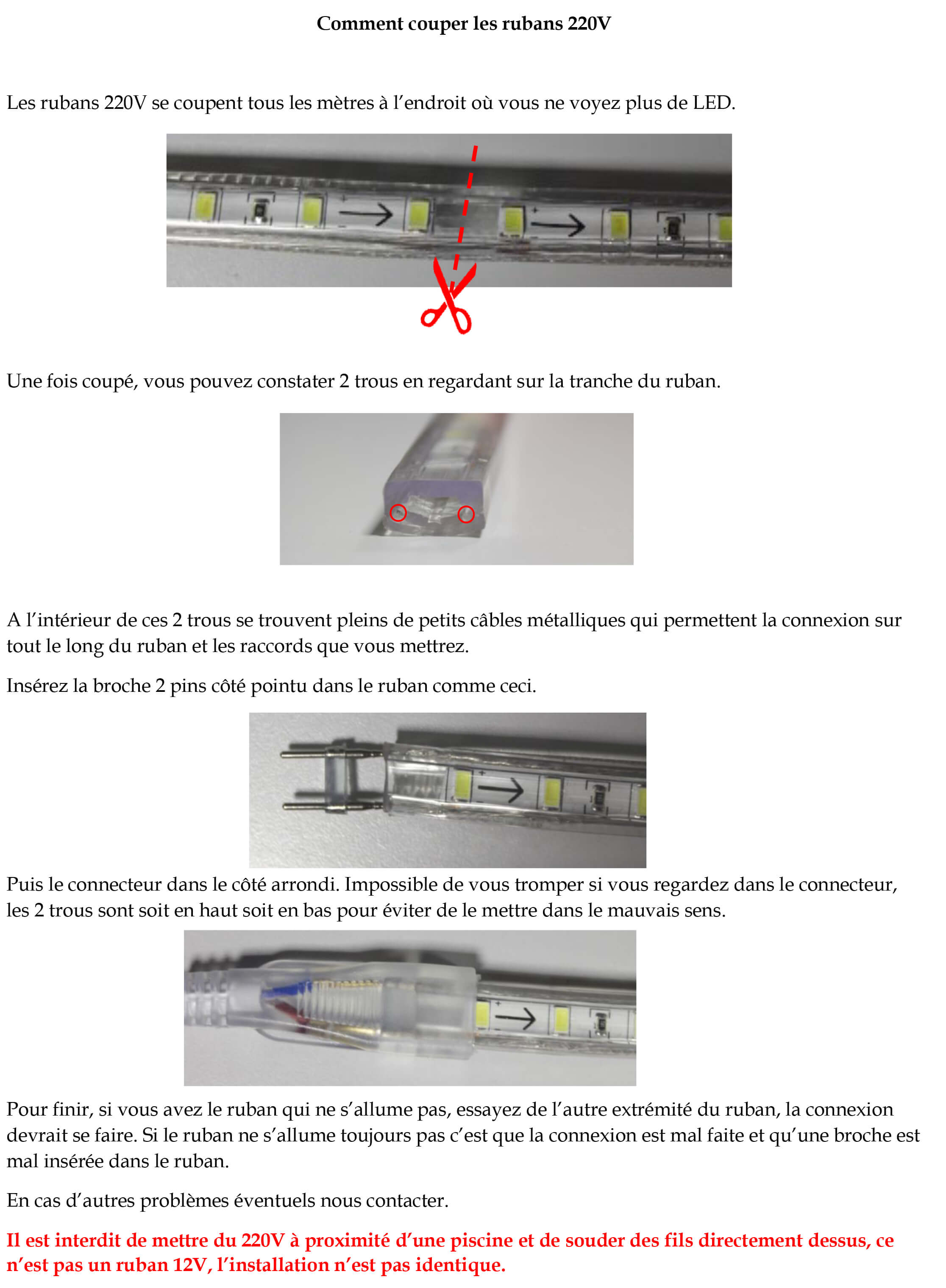 Comment couper les rubans 220V

Les rubans 220V se coupent tous les mètres à l'endroit où vous ne voyez plus de LED.

Une fois coupé, vous pouvez constater 2 trous en regardant sur la tranche du ruban.

A l'intérieur de ces 2 trous se trouvent pleins de petits câbles métalliques qui permettent la connexion sur tout le long du ruban et les raccords que vous mettrez.

Insérez la broche 2 pins côté pointu dans le ruban comme ceci.

Puis le connecteur dans le côté arrondi. Impossible de vous tromper si vous regardez dans le connecteur, les 2 trous sont soit en haut soit en bas pour éviter de le mettre dans le mauvais sens.

Pour finir, si vous avez le ruban qui ne s'allume pas, essayez de l'autre extrémité du ruban, la connexion devrait se faire. Si le ruban ne s'allume toujours pas c'est que la connexion est mal faite et qu'une broche est mal insérée dans le ruban.

En cas d'autres problèmes éventuels nous contacter.

Il est interdit de mettre du 220V à proximité d'une piscine et de souder des fils directement dessus, ce n'est pas un ruban 12V, l'installation n'est pas identique.